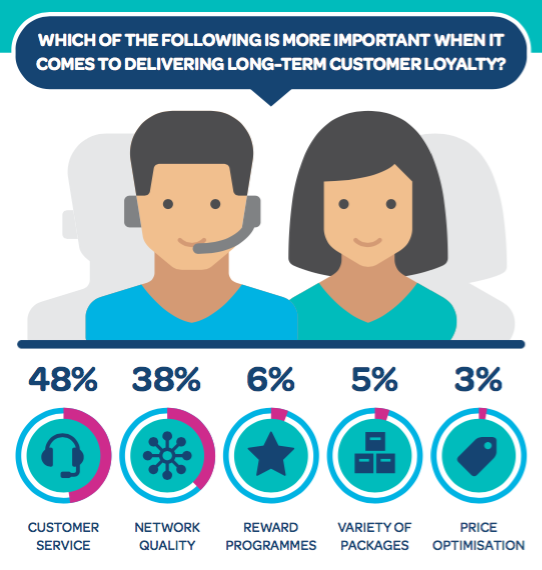 WHICH OF THE FOLLOWING IS MORE IMPORTANT WHEN IT COMES TO DELIVERING LONG-TERM CUSTOMER LOYALTY?

48%
CUSTOMER SERVICE

38%
NETWORK QUALITY

6%
REWARD PROGRAMMES

5%
VARIETY OF PACKAGES

3%
PRICE OPTIMISATION